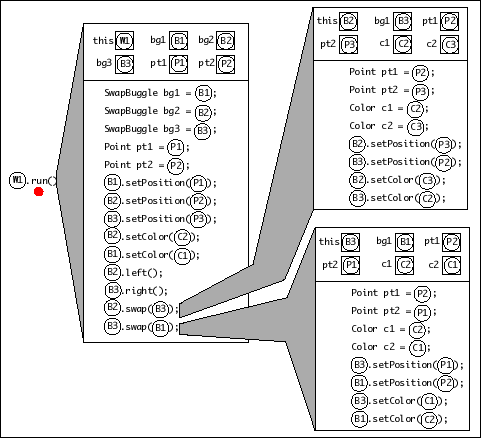 W1.run()

this W1 bg1 B1 bg2 B2
bg3 B3 pt1 P1 pt2 P2

SwapBuggle bg1 = B1;
SwapBuggle bg2 = B2;
SwapBuggle bg3 = B3;
Point pt1 = P1;
Point pt2 = P2;
B1.setPosition(P1);
B2.setPosition(P2);
B3.setPosition(P3);
B2.setColor(C2);
B1.setColor(C1);
B2.left();
B3.right();
B2.swap(B3);
B3.swap(B1);

this B2 bg1 B3 pt1 P2
pt2 P3 c1 C2 c2 C3

Point pt1 = P2;
Point pt2 = P3;
Color c1 = C2;
Color c2 = C3;
B2.setPosition(P3);
B3.setPosition(P2);
B2.setColor(C3);
B3.setColor(C2);

this B3 bg1 B1 pt1 P2
pt2 P1 c1 C2 c2 C1

Point pt1 = P2;
Point pt2 = P1;
Color c1 = C2;
Color c2 = C1;
B3.setPosition(P1);
B1.setPosition(P2);
B3.setColor(C1);
B1.setColor(C2);